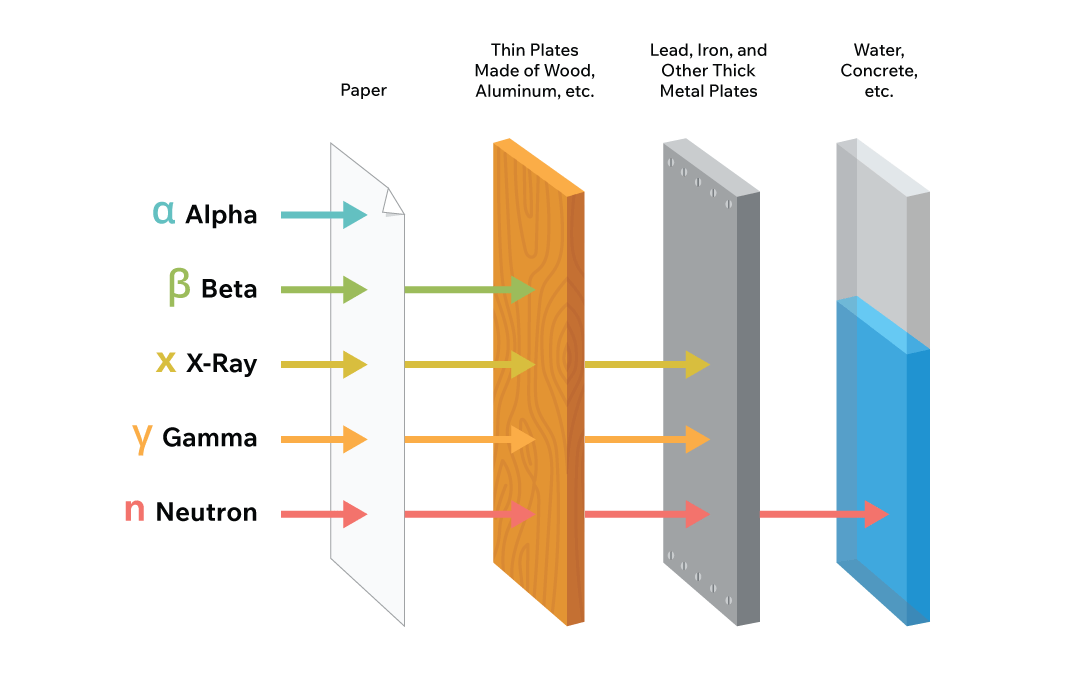 Paper

Thin Plates Made of Wood, Aluminum, etc.

Lead, Iron, and Other Thick Metal Plates

Water, Concrete, etc.

α Alpha

β Beta

x X-Ray

γ Gamma

n Neutron